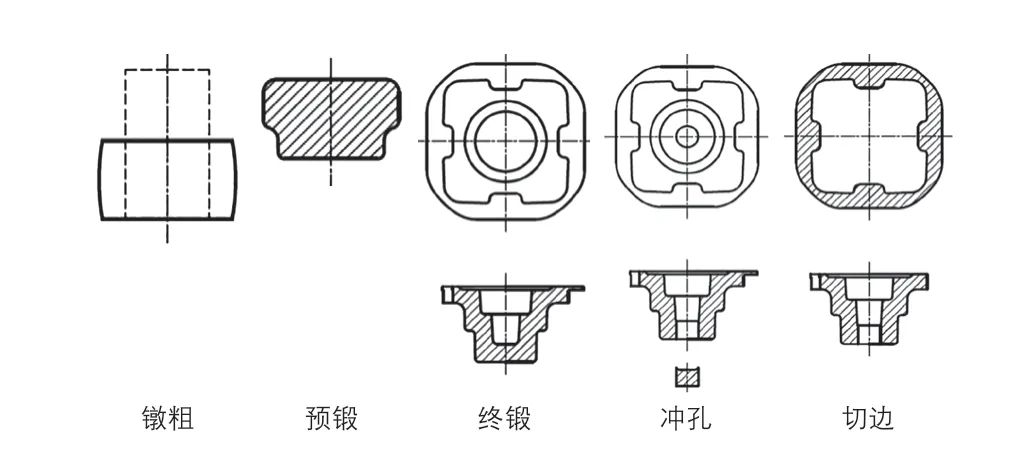 镦粗 预锻 终锻 冲孔 切边